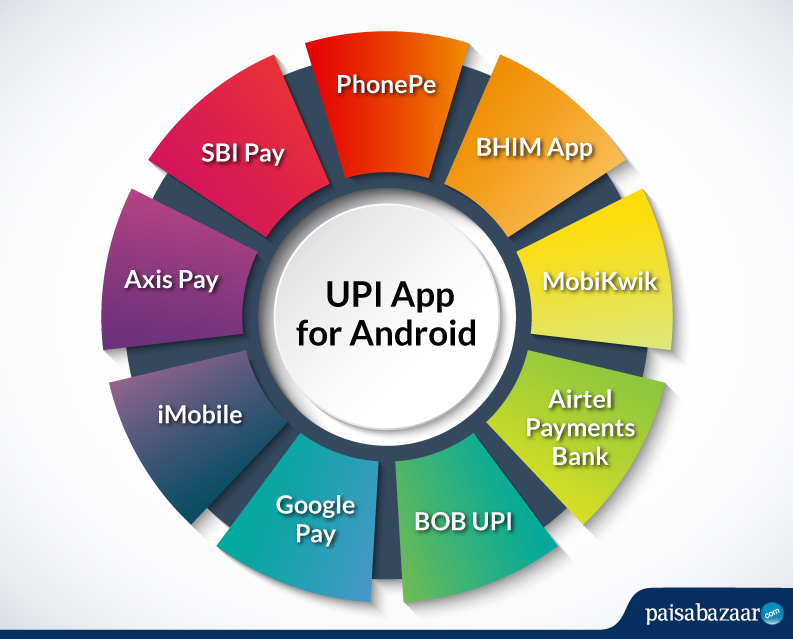 UPI App for Android

PhonePe

BHIM App

MobiKwik

Airtel Payments Bank

BOB UPI

Google Pay

iMobile

Axis Pay

SBI Pay

paisabazaar.com